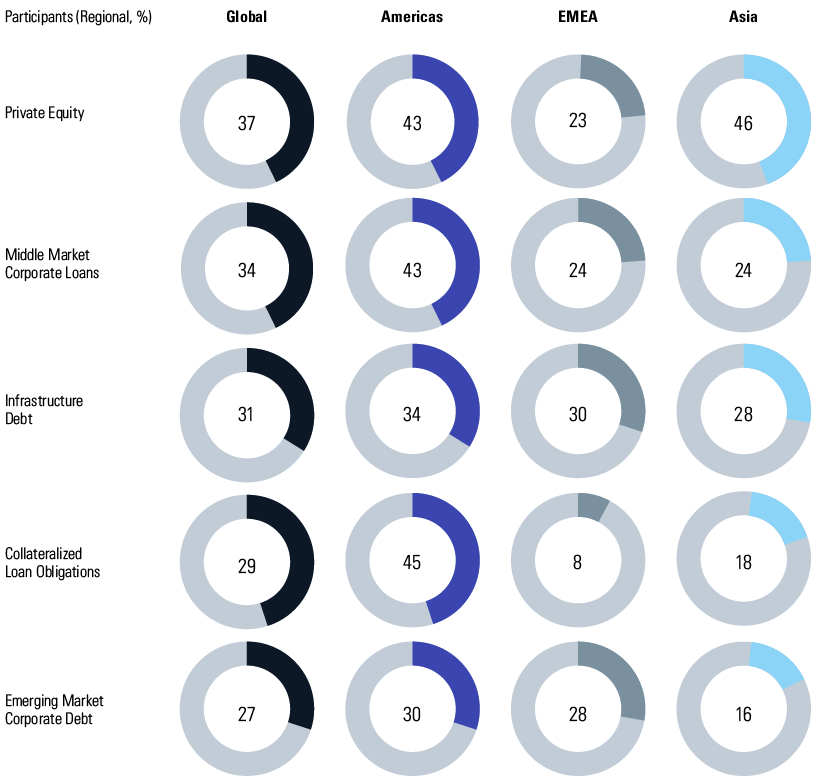 | Participants (Regional, %) | Global | Americas | EMEA | Asia |
|---|---|---|---|---|
| Private Equity | 37 | 43 | 23 | 46 |
| Middle Market Corporate Loans | 34 | 43 | 24 | 24 |
| Infrastructure Debt | 31 | 34 | 30 | 28 |
| Collateralized Loan Obligations | 29 | 45 | 8 | 18 |
| Emerging Market Corporate Debt | 27 | 30 | 28 | 16 |