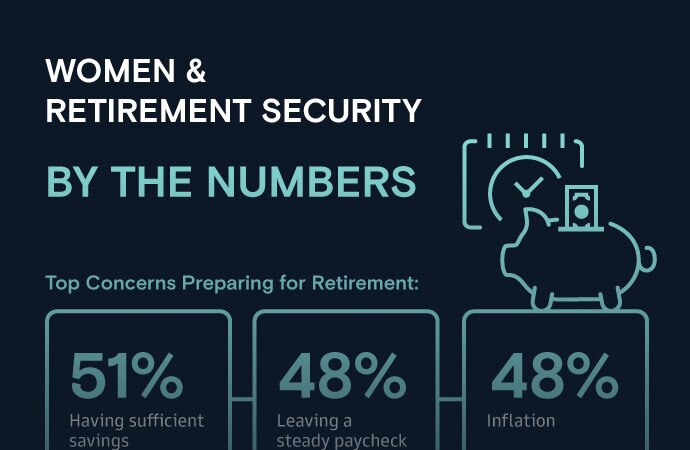 WOMEN &
RETIREMENT SECURITY

BY THE NUMBERS

Top Concerns Preparing for Retirement:

51%
Having sufficient savings

48%
Leaving a steady paycheck

48%
Inflation